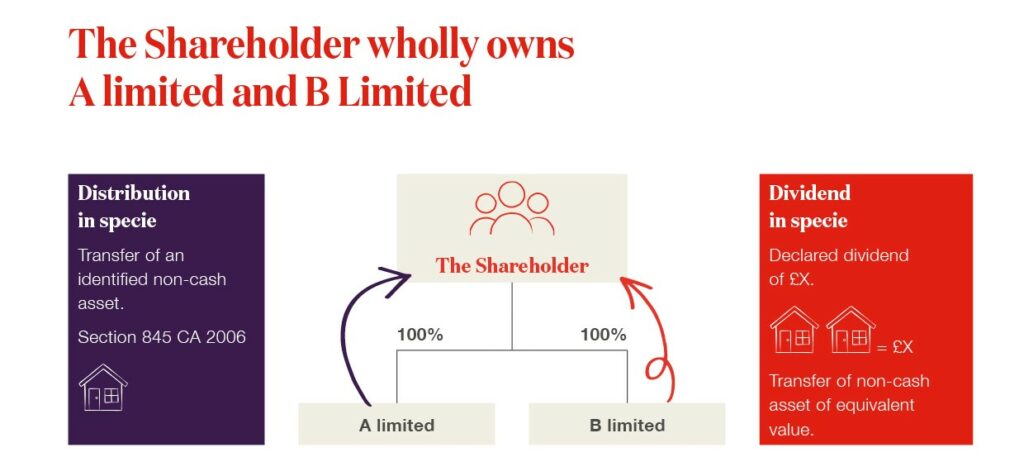 The Shareholder wholly owns A limited and B Limited

Distribution in specie

Transfer of an identified non-cash asset.

Section 845 CA 2006

The Shareholder

100%

100%

A limited

B limited

Dividend in specie

Declared dividend of £X.

= £X

Transfer of non-cash asset of equivalent value.